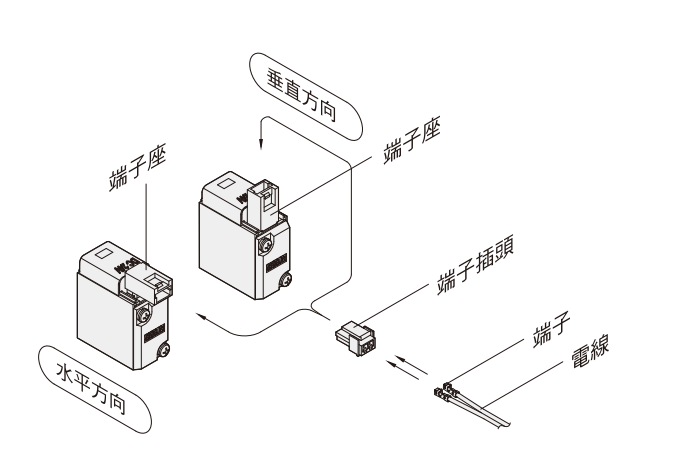 垂直方向

端子座

端子座

端子插頭

端子

電線

水平方向