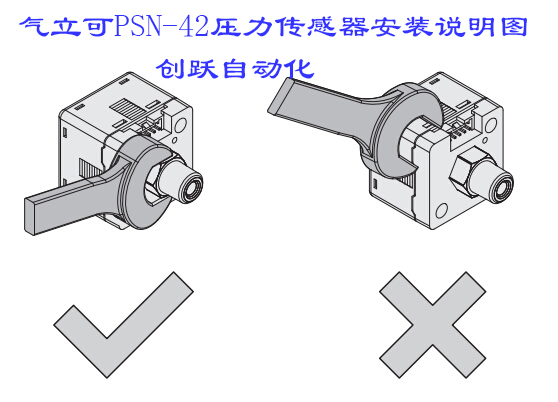 气立可PSN-42压力传感器安装说明图

创跃自动化