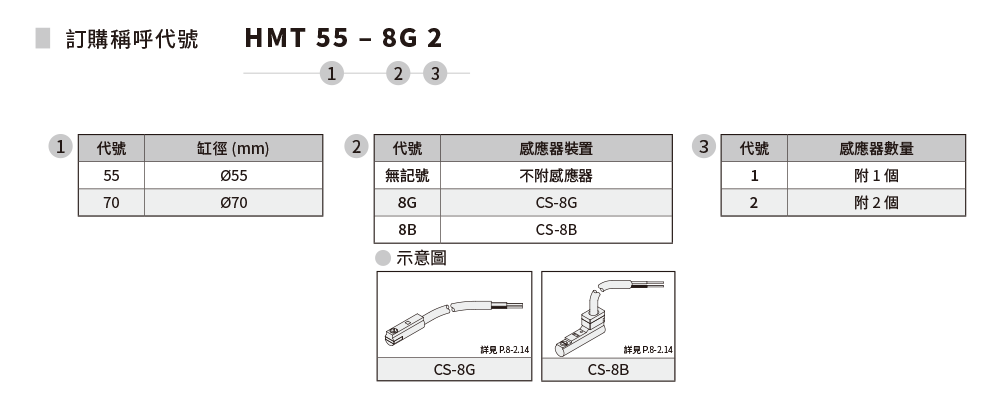 訂購稱呼代號 HMT 55 – 8G 2

1 2 3

1

| 代號 | 缸徑 (mm) |
|---|---|
| 55 | Ø55 |
| 70 | Ø70 |

2

| 代號 | 感應器裝置 |
|---|---|
| 無記號 | 不附感應器 |
| 8G | CS-8G |
| 8B | CS-8B |

示意圖

詳見 P.8-2.14
CS-8G

詳見 P.8-2.14
CS-8B

3

| 代號 | 感應器數量 |
|---|---|
| 1 | 附 1 個 |
| 2 | 附 2 個 |